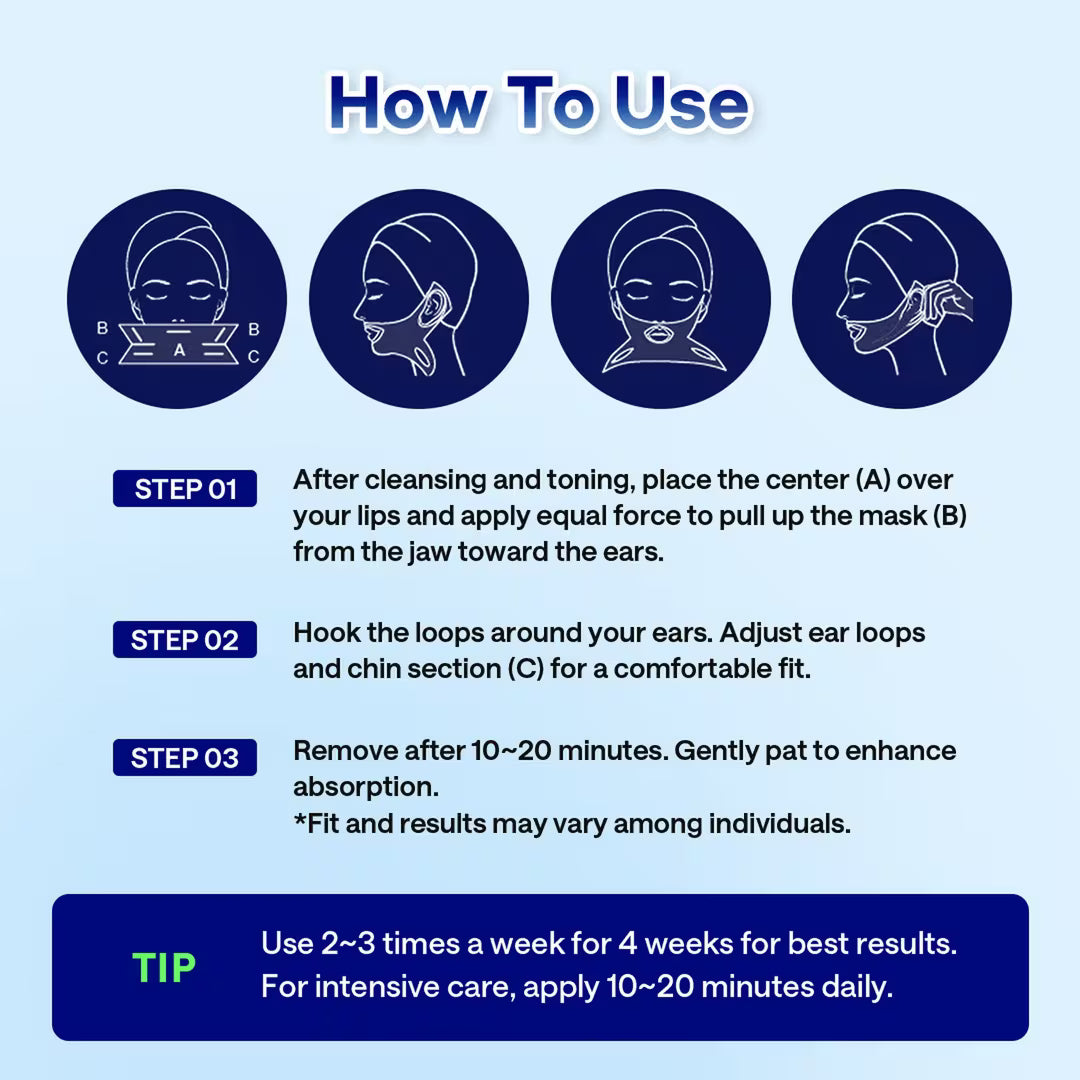 How To Use

B
C
A
B
C

STEP 01
After cleansing and toning, place the center (A) over your lips and apply equal force to pull up the mask (B) from the jaw toward the ears.

STEP 02
Hook the loops around your ears. Adjust ear loops and chin section (C) for a comfortable fit.

STEP 03
Remove after 10~20 minutes. Gently pat to enhance absorption.
*Fit and results may vary among individuals.

TIP
Use 2~3 times a week for 4 weeks for best results.
For intensive care, apply 10~20 minutes daily.