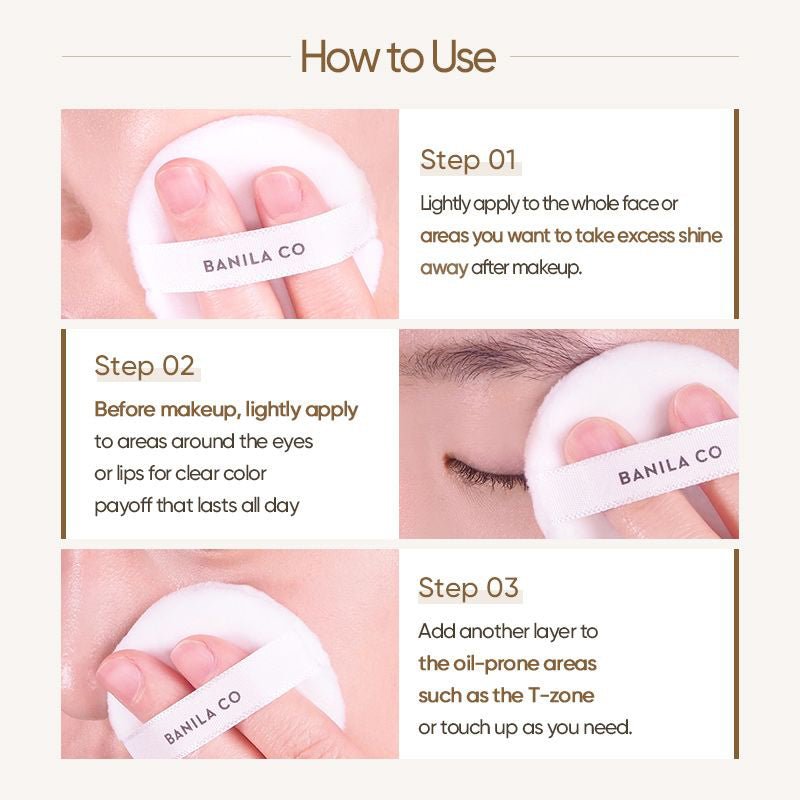 How to Use

BANILA CO

Step 01

Lightly apply to the whole face or areas you want to take excess shine away after makeup.

Step 02

Before makeup, lightly apply to areas around the eyes or lips for clear color payoff that lasts all day

BANILA CO

BANILA CO

Step 03

Add another layer to the oil-prone areas such as the T-zone or touch up as you need.