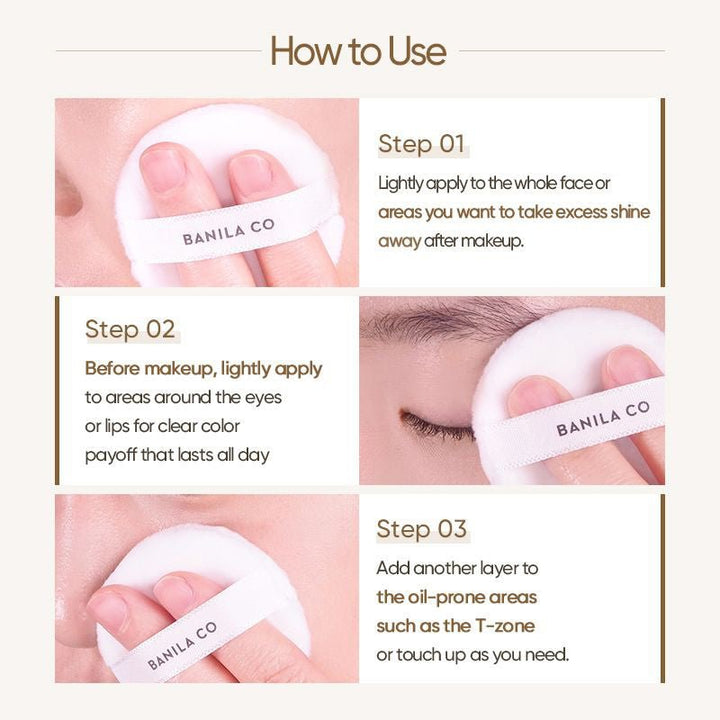 How to Use

BANILA CO

Step 01

Lightly apply to the whole face or areas you want to take excess shine away after makeup.

Step 02

Before makeup, lightly apply to areas around the eyes or lips for clear color payoff that lasts all day

BANILA CO

BANILA CO

Step 03

Add another layer to the oil-prone areas such as the T-zone or touch up as you need.