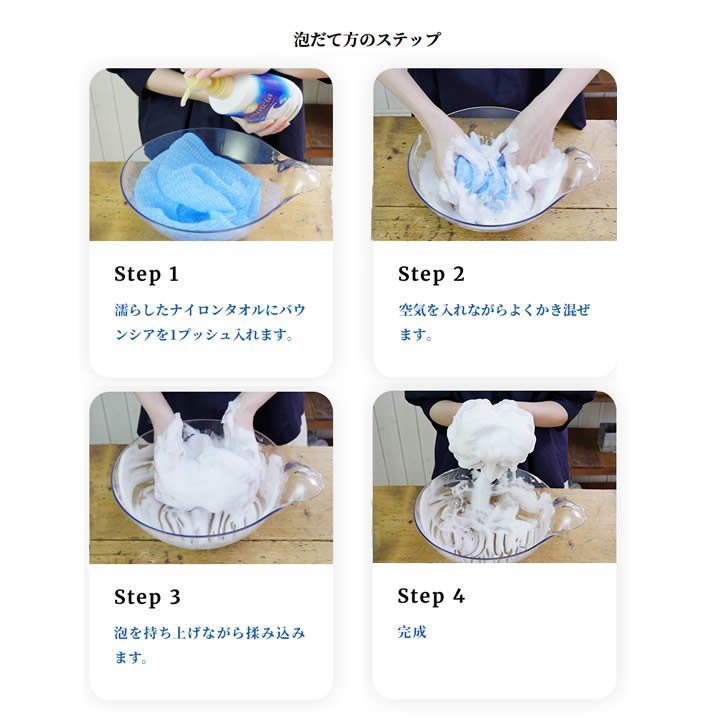 泡だて方のステップ

Step 1

濡らしたナイロンタオルにバウンシアを1プッシュ入れます。

Step 2

空気を入れながらよくかき混ぜます。

Step 3

泡を持ち上げながら揉み込みます。

Step 4

完成