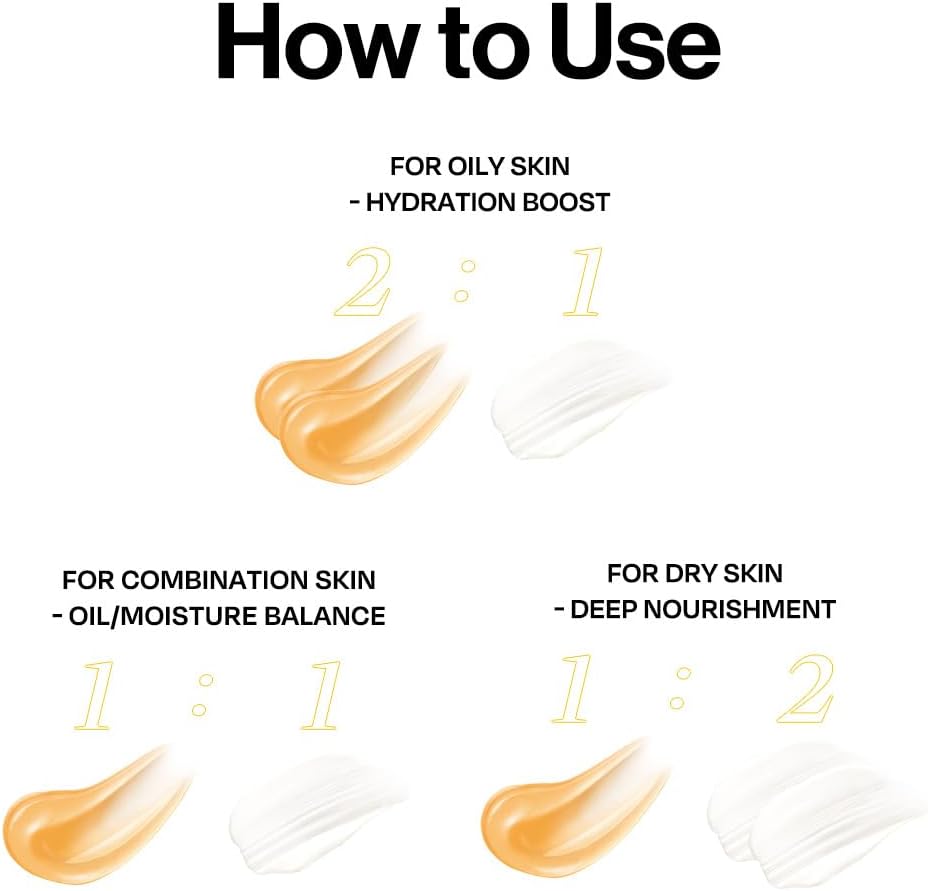 How to Use

FOR OILY SKIN
- HYDRATION BOOST

2 : 1

FOR COMBINATION SKIN
- OIL/MOISTURE BALANCE

1 : 1

FOR DRY SKIN
- DEEP NOURISHMENT

1 : 2