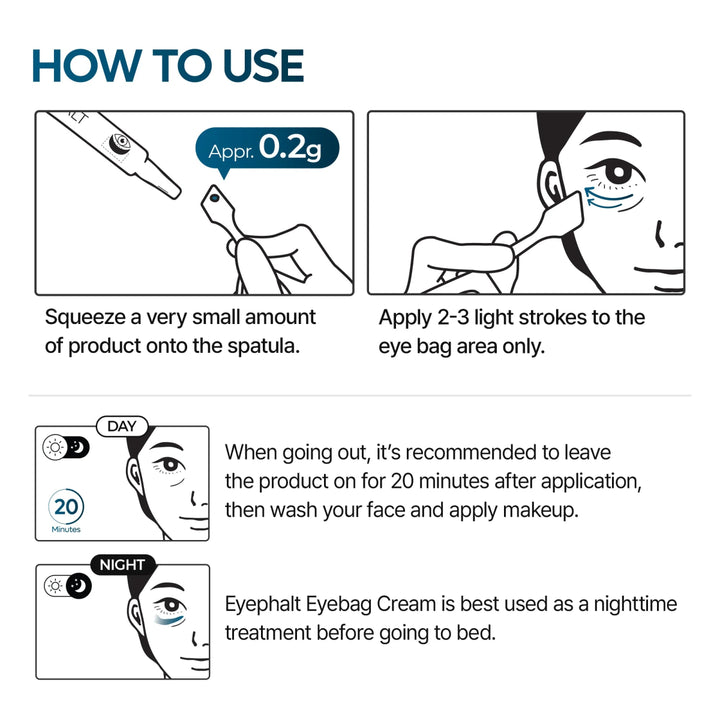 HOW TO USE

Appr. 0.2g

Squeeze a very small amount of product onto the spatula.

Apply 2-3 light strokes to the eye bag area only.

DAY

20 Minutes

When going out, it's recommended to leave the product on for 20 minutes after application, then wash your face and apply makeup.

NIGHT

Eyephalt Eyebag Cream is best used as a nighttime treatment before going to bed.