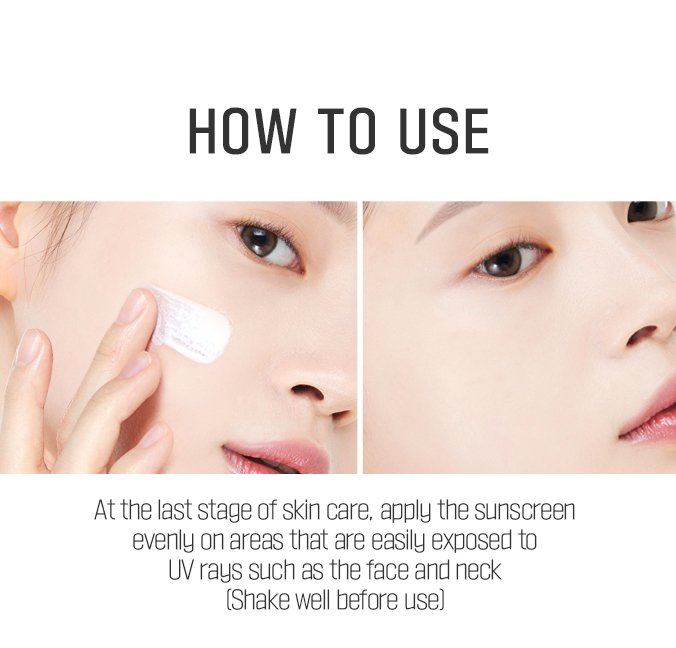 HOW TO USE

At the last stage of skin care, apply the sunscreen evenly on areas that are easily exposed to UV rays such as the face and neck (Shake well before use)