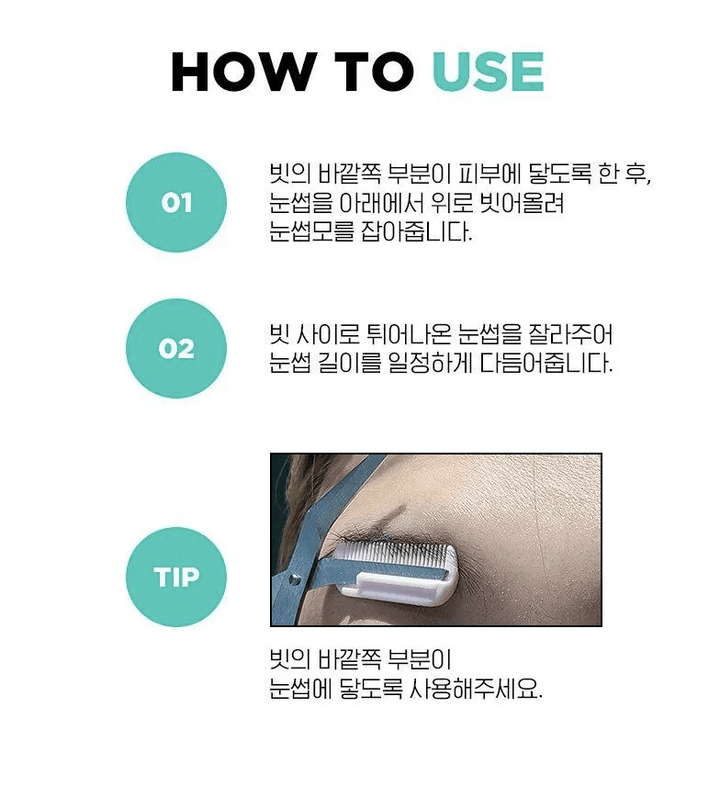 HOW TO USE

01

빗의 바깥쪽 부분이 피부에 닿도록 한 후, 눈썹을 아래에서 위로 빗어올려 눈썹모를 잡아줍니다.

02

빗 사이로 튀어나온 눈썹을 잘라주어 눈썹 길이를 일정하게 다듬어줍니다.

TIP

빗의 바깥쪽 부분이 눈썹에 닿도록 사용해주세요.