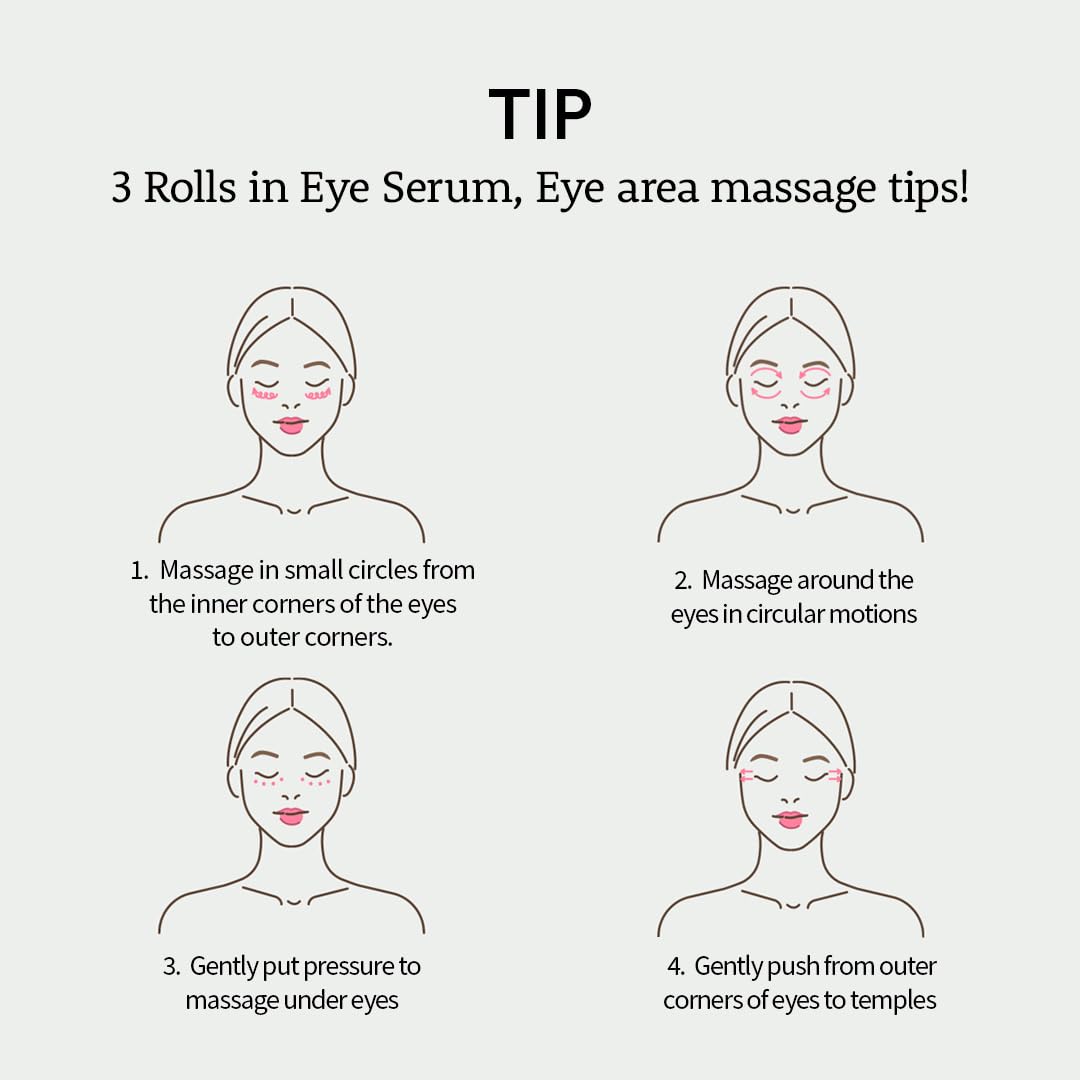 TIP

3 Rolls in Eye Serum, Eye area massage tips!

1. Massage in small circles from the inner corners of the eyes to outer corners.

2. Massage around the eyes in circular motions

3. Gently put pressure to massage under eyes

4. Gently push from outer corners of eyes to temples