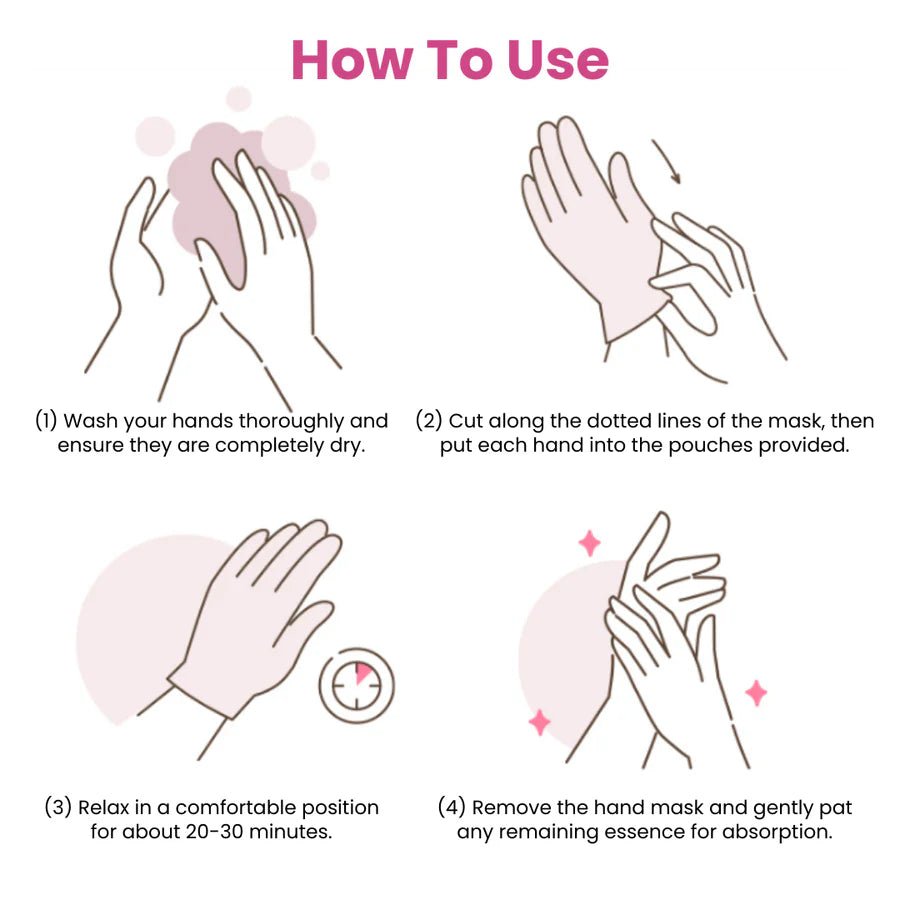 How To Use

(1) Wash your hands thoroughly and ensure they are completely dry.

(2) Cut along the dotted lines of the mask, then put each hand into the pouches provided.

(3) Relax in a comfortable position for about 20-30 minutes.

(4) Remove the hand mask and gently pat any remaining essence for absorption.