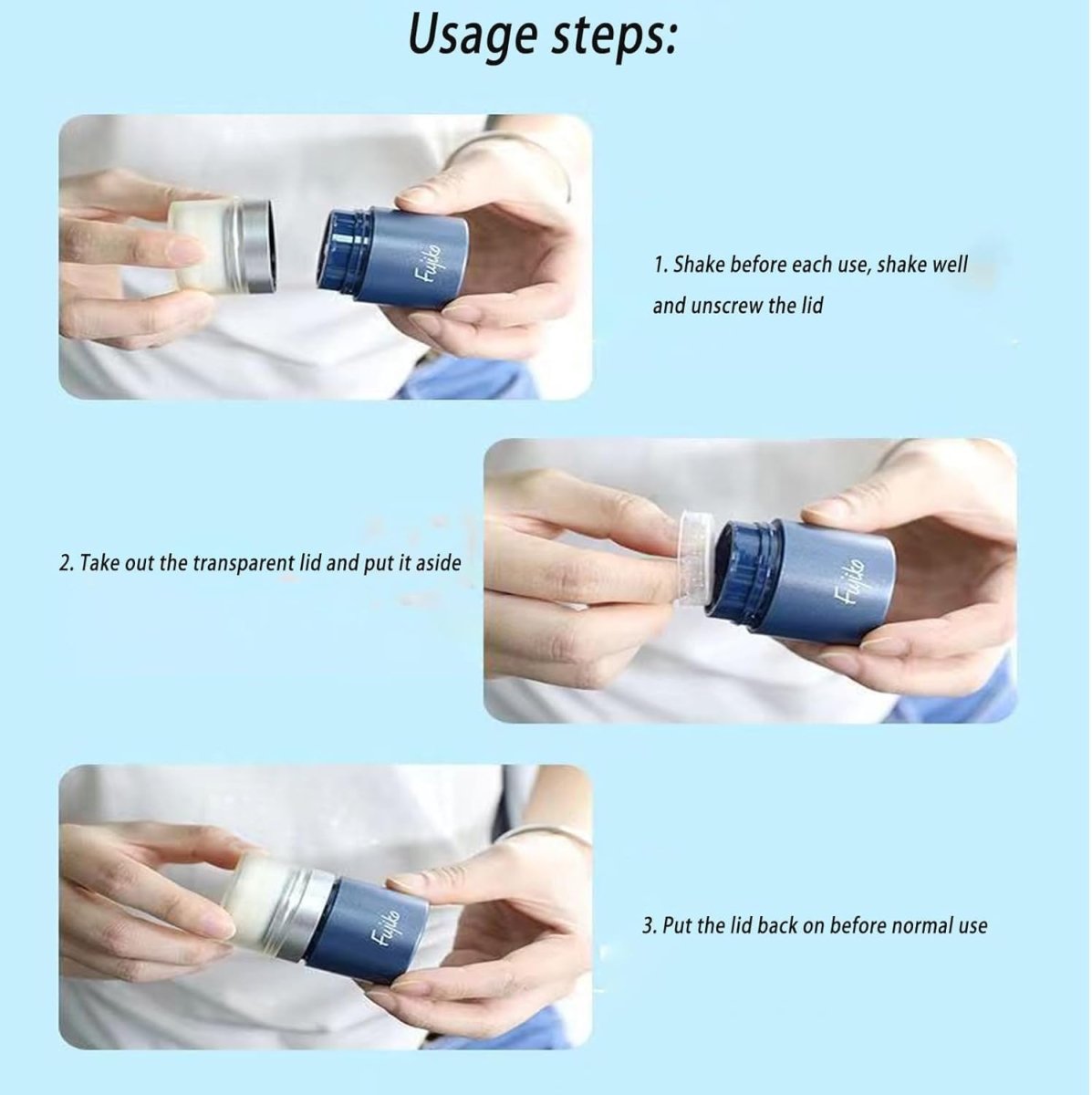 Usage steps:

Fujiko

1. Shake before each use, shake well and unscrew the lid

2. Take out the transparent lid and put it aside

Fujiko

Fujiko

3. Put the lid back on before normal use