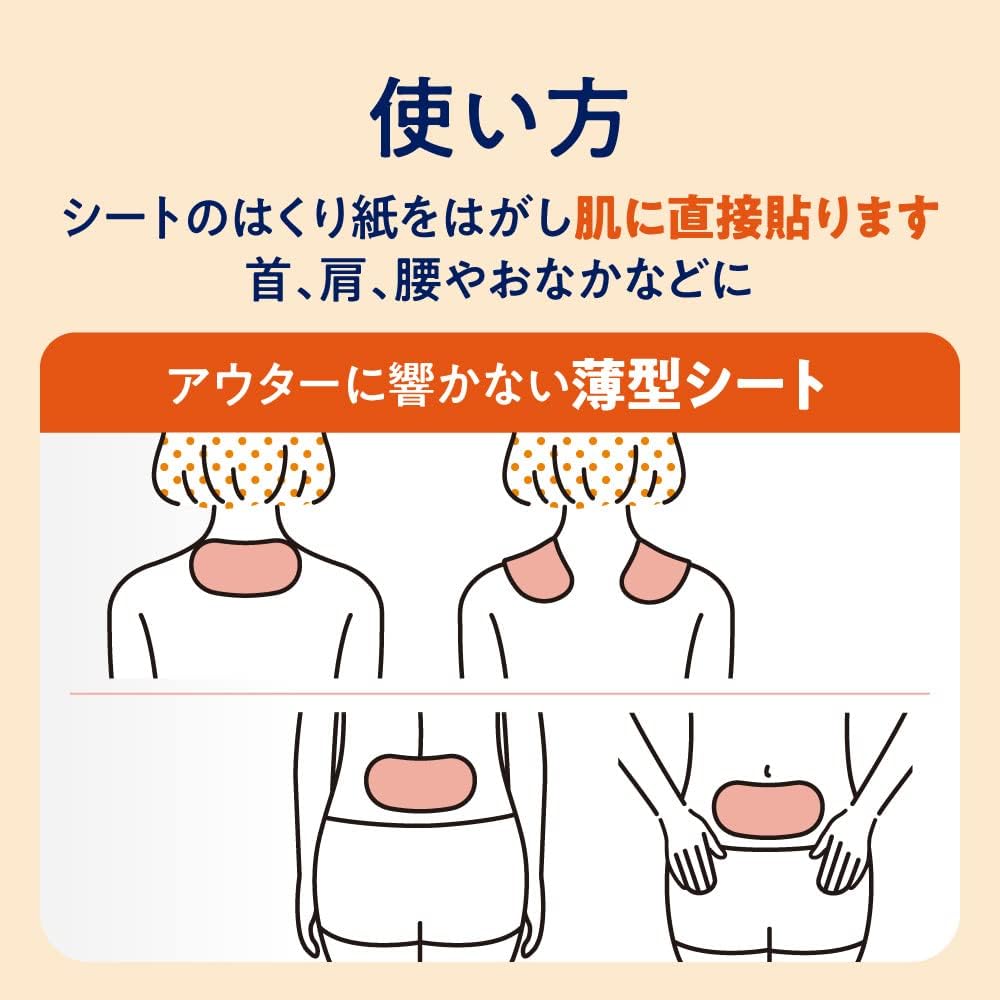 使い方

シートのはくり紙をはがし肌に直接貼ります
首、肩、腰やおなかなどに

アウターに響かない薄型シート