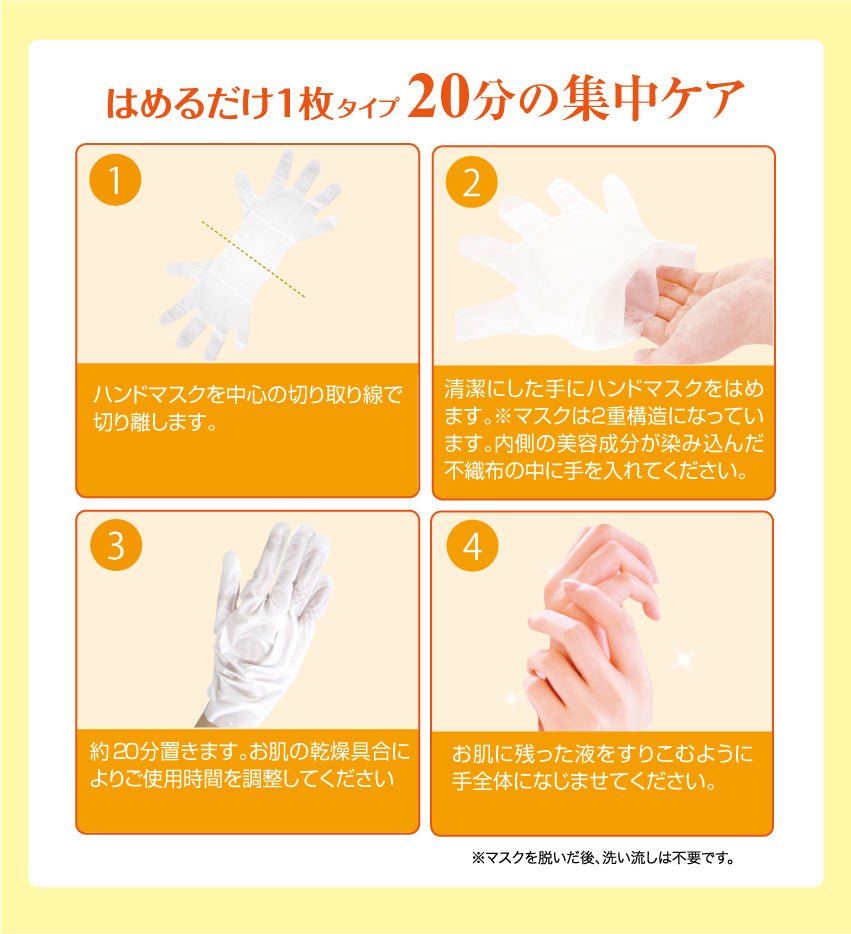 はめるだけ1枚タイプ 20分の集中ケア

1

ハンドマスクを中心の切り取り線で切り離します。

2

清潔にした手にハンドマスクをはめます。※マスクは2重構造になっています。内側の美容成分が染み込んだ不織布の中に手を入れてください。

3

約20分置きます。お肌の乾燥具合によりご使用時間を調整してください

4

お肌に残った液をすりこむように手全体になじませてください。

※マスクを脱いだ後、洗い流しは不要です。