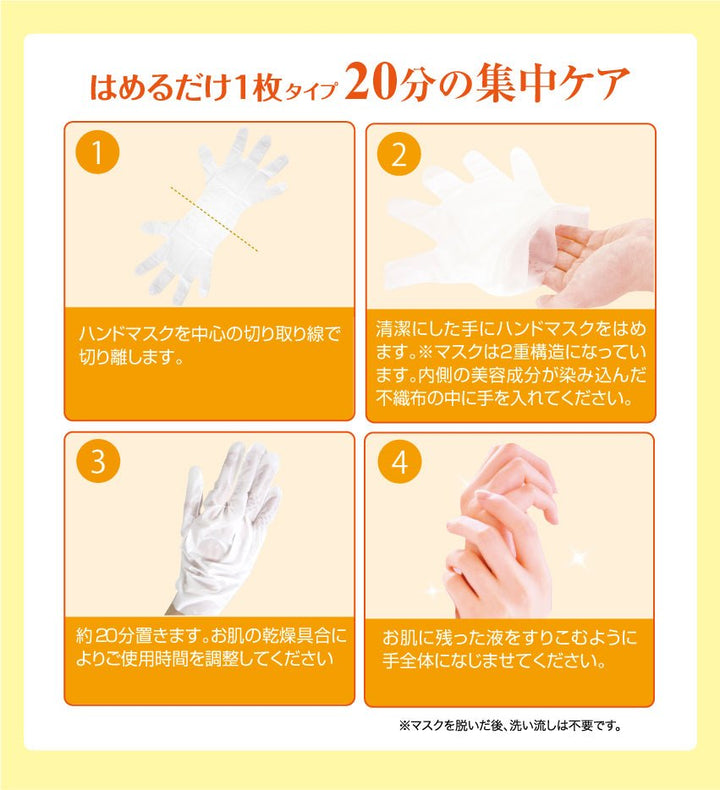 はめるだけ1枚タイプ 20分の集中ケア

1

ハンドマスクを中心の切り取り線で切り離します。

2

清潔にした手にハンドマスクをはめます。※マスクは2重構造になっています。内側の美容成分が染み込んだ不織布の中に手を入れてください。

3

約20分置きます。お肌の乾燥具合によりご使用時間を調整してください

4

お肌に残った液をすりこむように手全体になじませてください。

※マスクを脱いだ後、洗い流しは不要です。