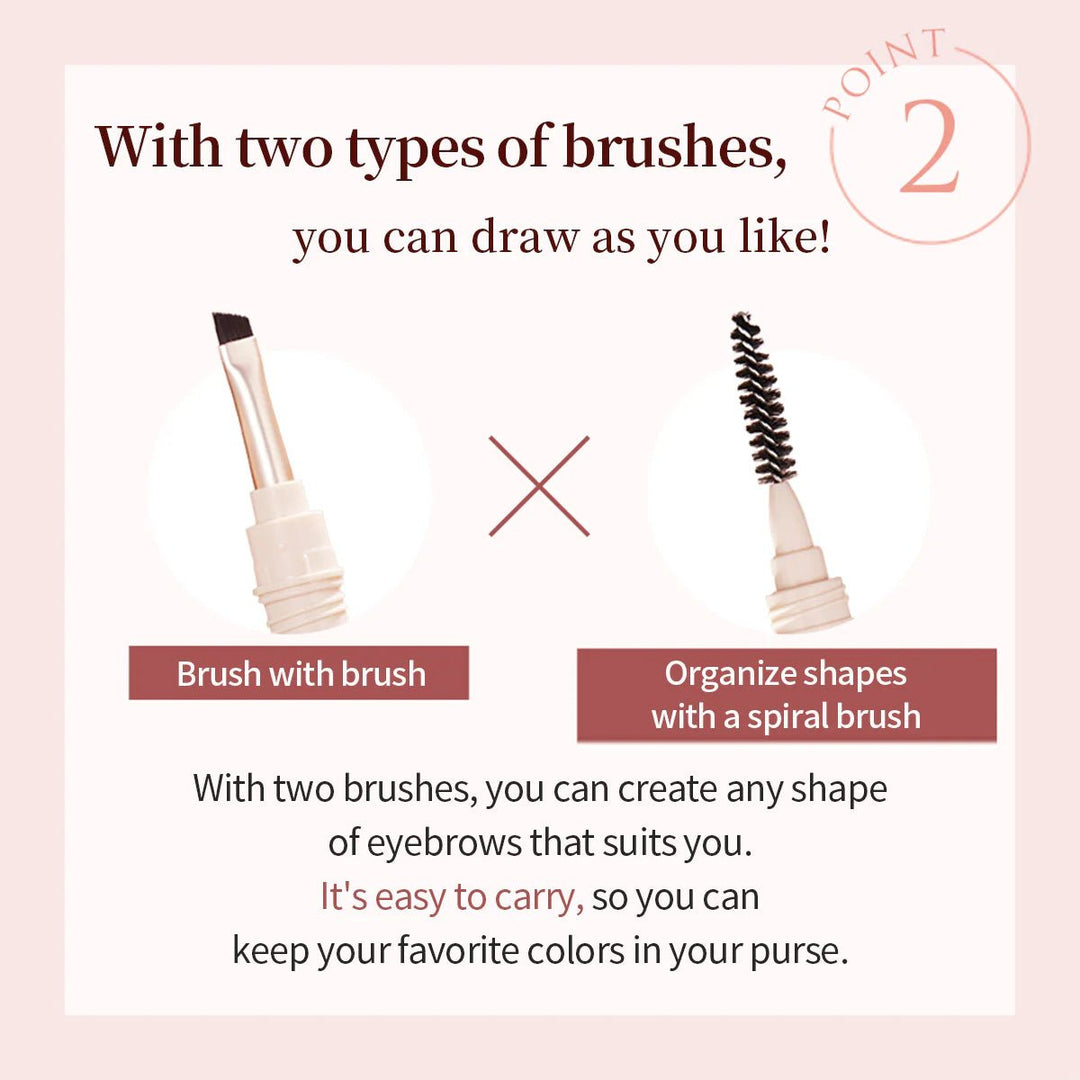 POINT 2

With two types of brushes,

you can draw as you like!

Brush with brush

Organize shapes with a spiral brush

With two brushes, you can create any shape of eyebrows that suits you.
It's easy to carry, so you can keep your favorite colors in your purse.