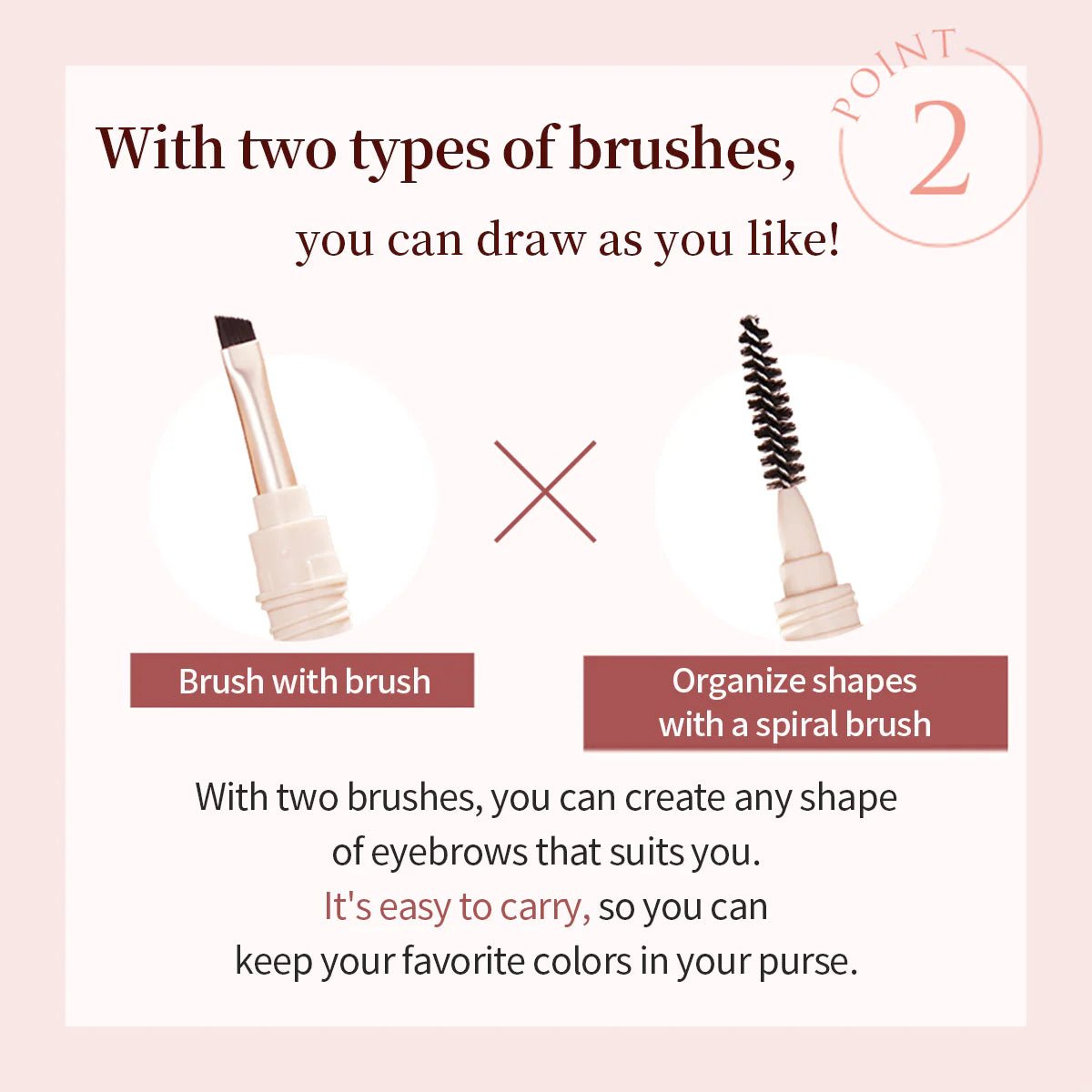 POINT 2

With two types of brushes,

you can draw as you like!

Brush with brush

Organize shapes with a spiral brush

With two brushes, you can create any shape of eyebrows that suits you.
It's easy to carry, so you can keep your favorite colors in your purse.