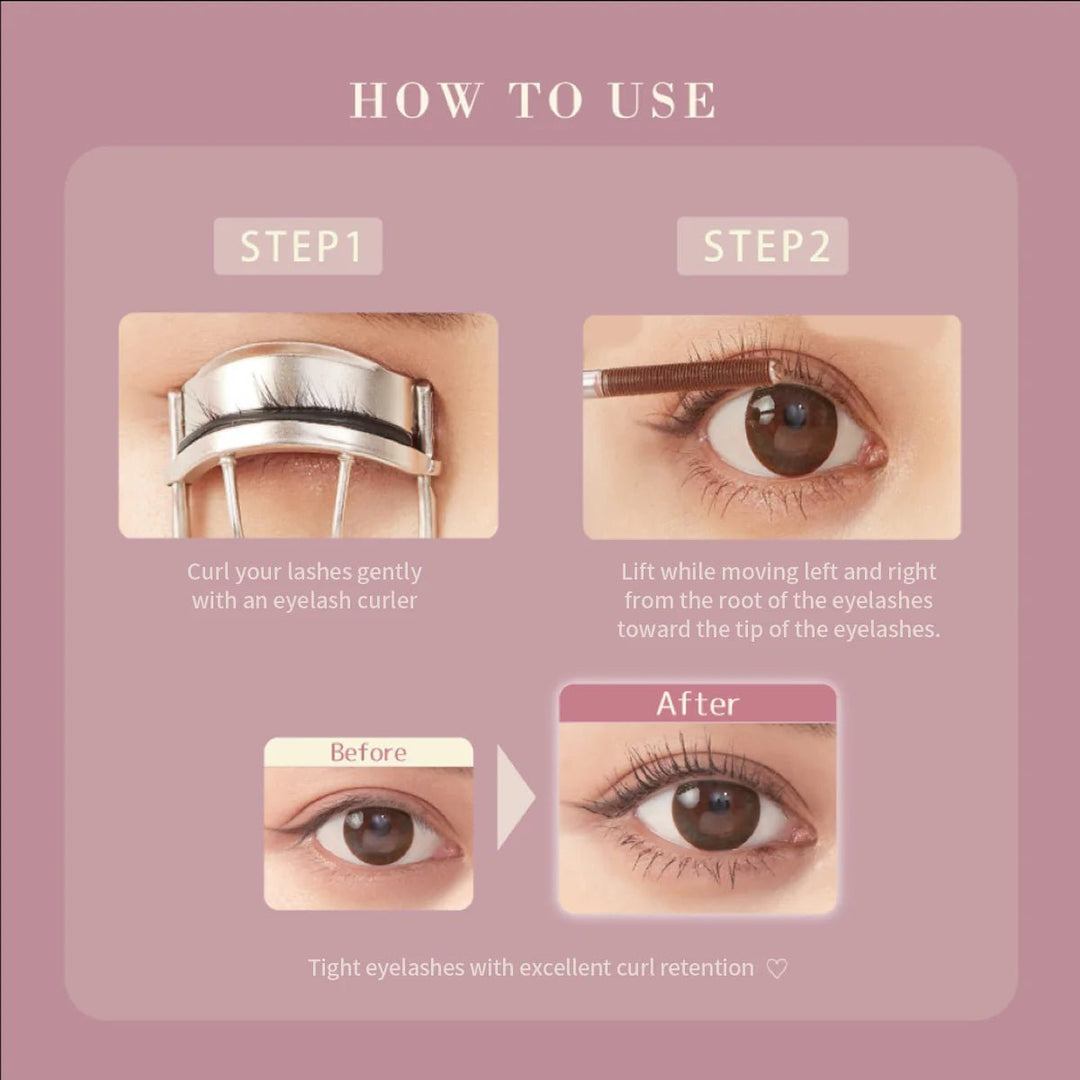 HOW TO USE

STEP1

Curl your lashes gently with an eyelash curler

STEP2

Lift while moving left and right from the root of the eyelashes toward the tip of the eyelashes.

Before

After

Tight eyelashes with excellent curl retention ♡