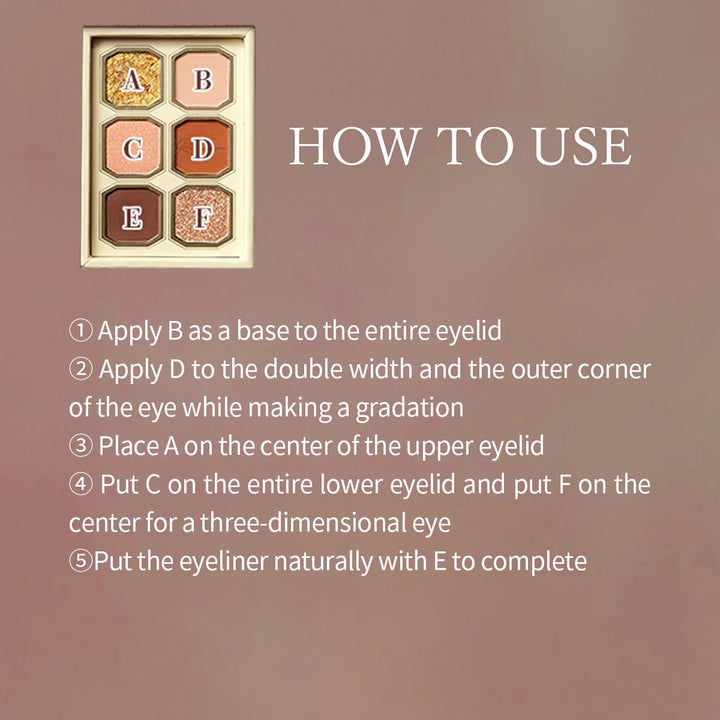 A B
C D
E F

HOW TO USE

① Apply B as a base to the entire eyelid
② Apply D to the double width and the outer corner of the eye while making a gradation
③ Place A on the center of the upper eyelid
④ Put C on the entire lower eyelid and put F on the center for a three-dimensional eye
⑤Put the eyeliner naturally with E to complete