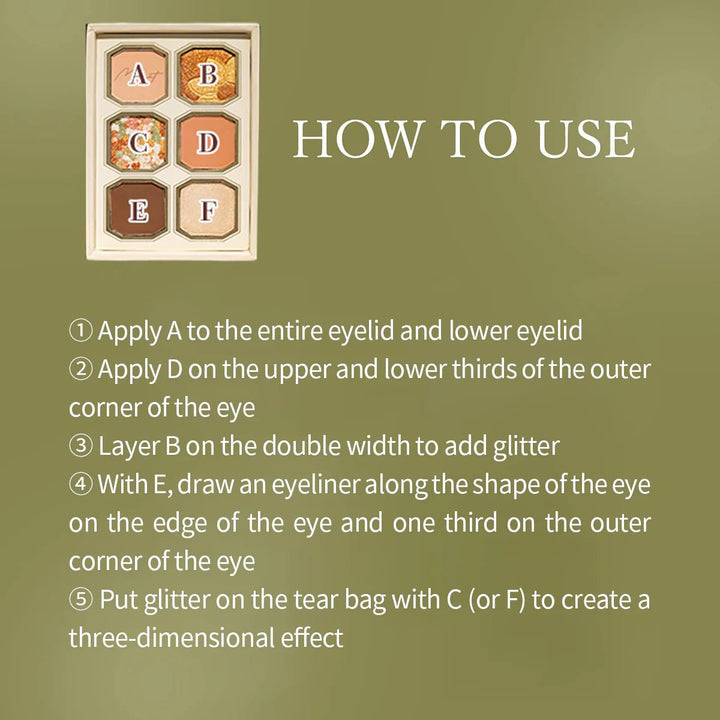 A B
C D
E F

HOW TO USE

① Apply A to the entire eyelid and lower eyelid
② Apply D on the upper and lower thirds of the outer corner of the eye
③ Layer B on the double width to add glitter
④ With E, draw an eyeliner along the shape of the eye on the edge of the eye and one third on the outer corner of the eye
⑤ Put glitter on the tear bag with C (or F) to create a three-dimensional effect