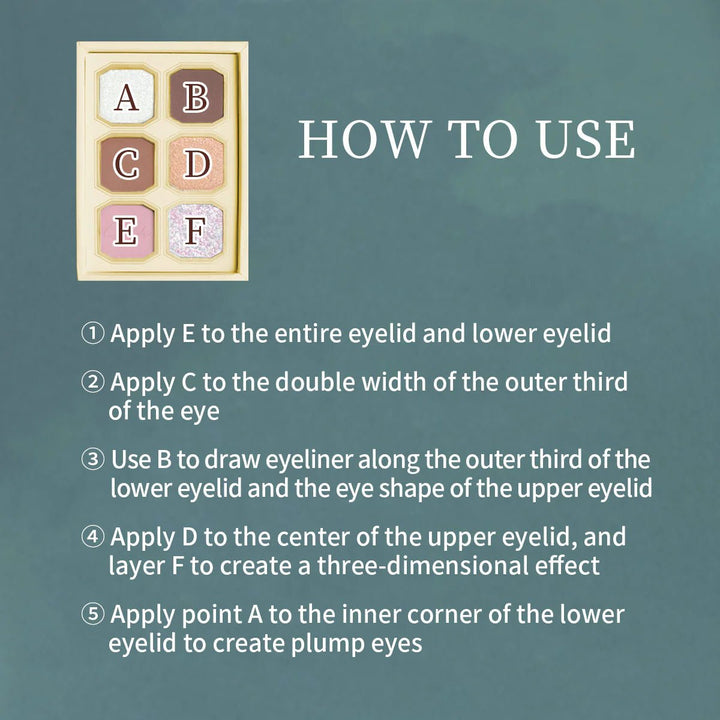 A B
C D
E F

HOW TO USE

① Apply E to the entire eyelid and lower eyelid

② Apply C to the double width of the outer third of the eye

③ Use B to draw eyeliner along the outer third of the lower eyelid and the eye shape of the upper eyelid

④ Apply D to the center of the upper eyelid, and layer F to create a three-dimensional effect

⑤ Apply point A to the inner corner of the lower eyelid to create plump eyes