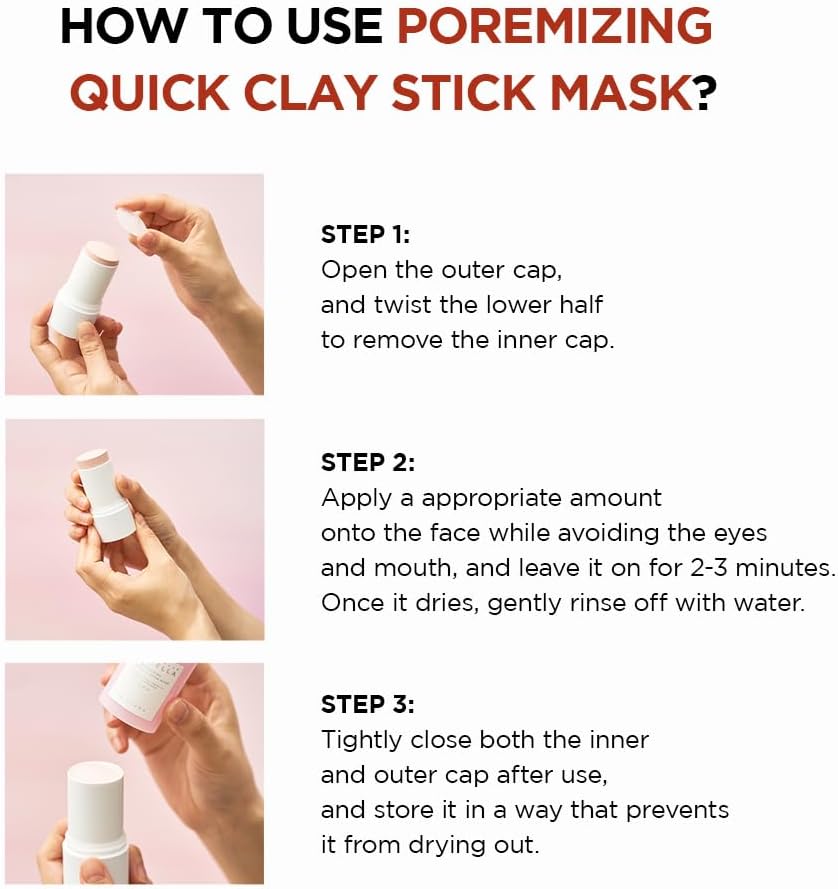 HOW TO USE POREMIZING QUICK CLAY STICK MASK?

STEP 1:
Open the outer cap, and twist the lower half to remove the inner cap.

STEP 2:
Apply a appropriate amount onto the face while avoiding the eyes and mouth, and leave it on for 2-3 minutes. Once it dries, gently rinse off with water.

STEP 3:
Tightly close both the inner and outer cap after use, and store it in a way that prevents it from drying out.