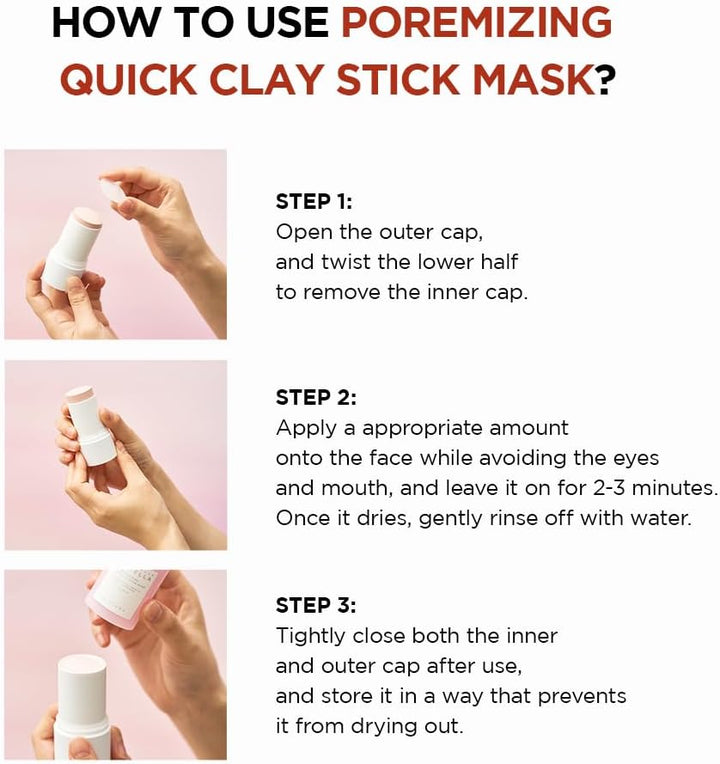 HOW TO USE POREMIZING QUICK CLAY STICK MASK?

STEP 1:
Open the outer cap, and twist the lower half to remove the inner cap.

STEP 2:
Apply a appropriate amount onto the face while avoiding the eyes and mouth, and leave it on for 2-3 minutes. Once it dries, gently rinse off with water.

STEP 3:
Tightly close both the inner and outer cap after use, and store it in a way that prevents it from drying out.