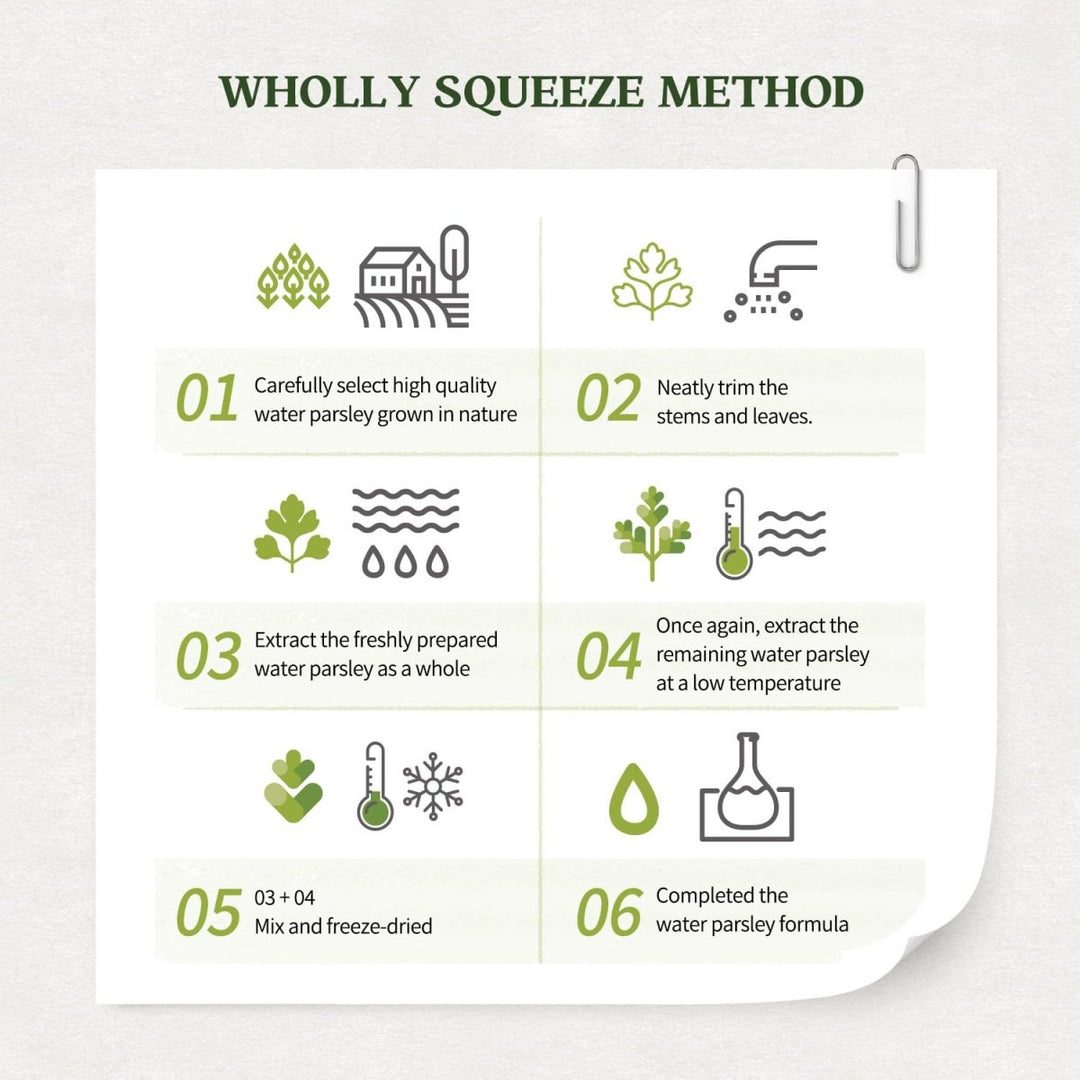 WHOLLY SQUEEZE METHOD

01 Carefully select high quality water parsley grown in nature

02 Neatly trim the stems and leaves.

03 Extract the freshly prepared water parsley as a whole

04 Once again, extract the remaining water parsley at a low temperature

05 03 + 04
Mix and freeze-dried

06 Completed the water parsley formula