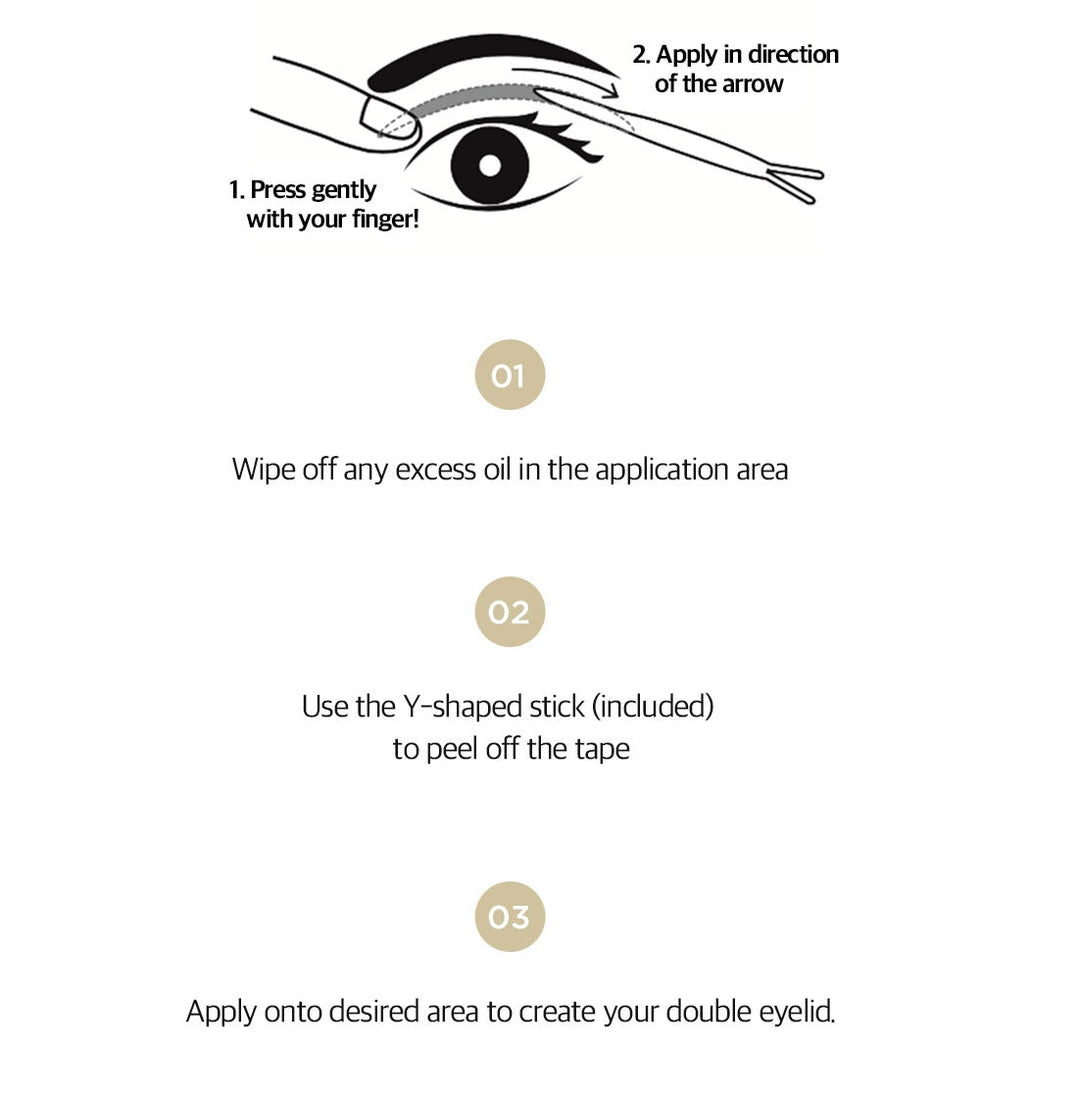 2. Apply in direction of the arrow

1. Press gently with your finger!

01

Wipe off any excess oil in the application area

02

Use the Y-shaped stick (included) to peel off the tape

03

Apply onto desired area to create your double eyelid.