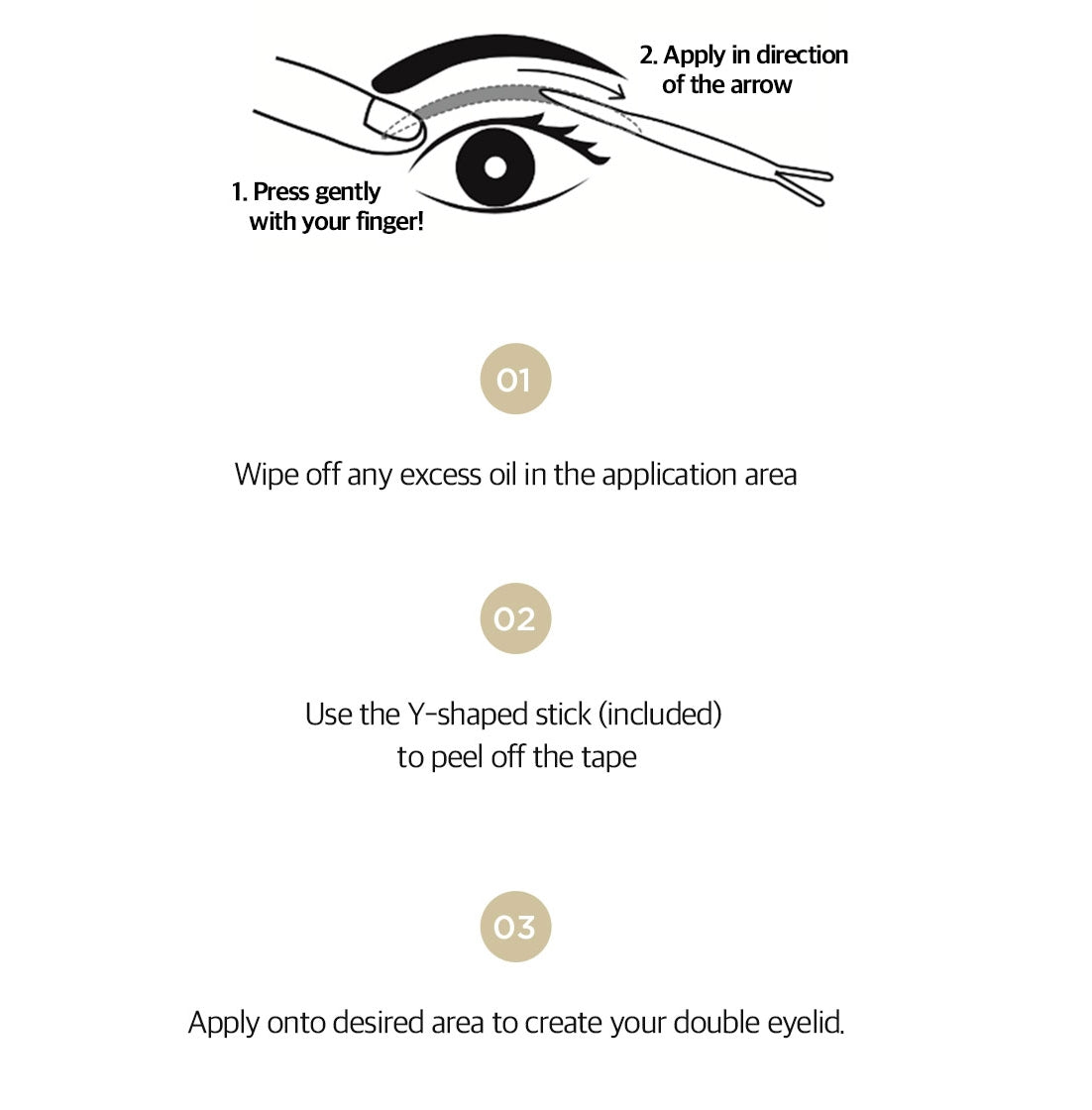 2. Apply in direction of the arrow

1. Press gently with your finger!

01

Wipe off any excess oil in the application area

02

Use the Y-shaped stick (included) to peel off the tape

03

Apply onto desired area to create your double eyelid.