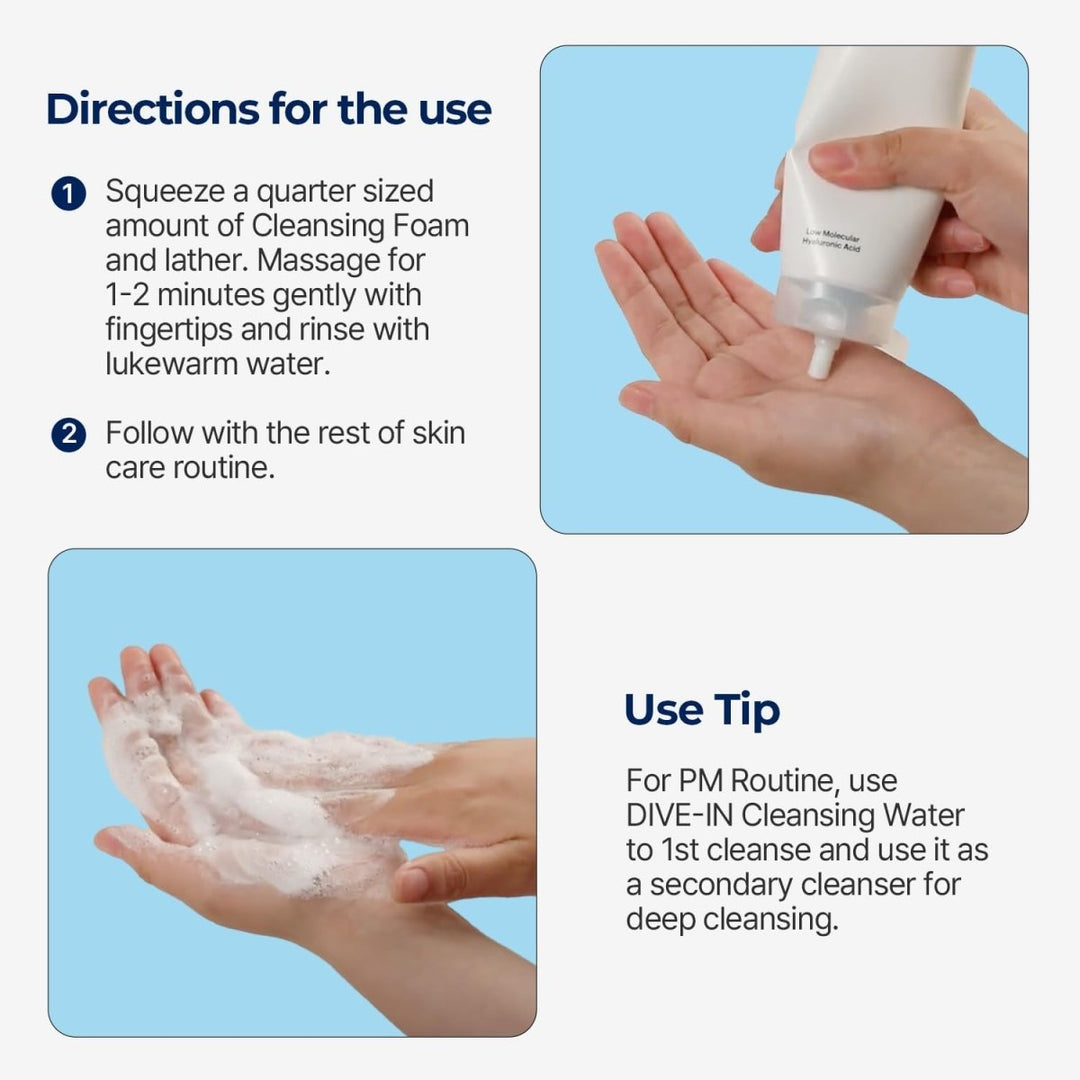 Directions for the use

1 Squeeze a quarter sized amount of Cleansing Foam and lather. Massage for 1-2 minutes gently with fingertips and rinse with lukewarm water.

2 Follow with the rest of skin care routine.

Low Molecular Hyaluronic Acid

Use Tip

For PM Routine, use DIVE-IN Cleansing Water to 1st cleanse and use it as a secondary cleanser for deep cleansing.