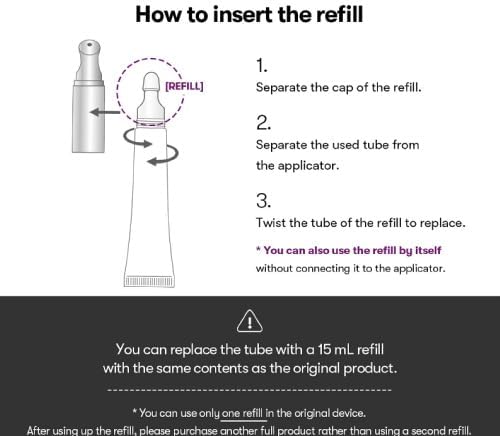 How to insert the refill

[REFILL]

1.
Separate the cap of the refill.

2.
Separate the used tube from the applicator.

3.
Twist the tube of the refill to replace.

* You can also use the refill by itself without connecting it to the applicator.

You can replace the tube with a 15 mL refill with the same contents as the original product.

* You can use only one refill in the original device.
After using up the refill, please purchase another full product rather than using a second refill.