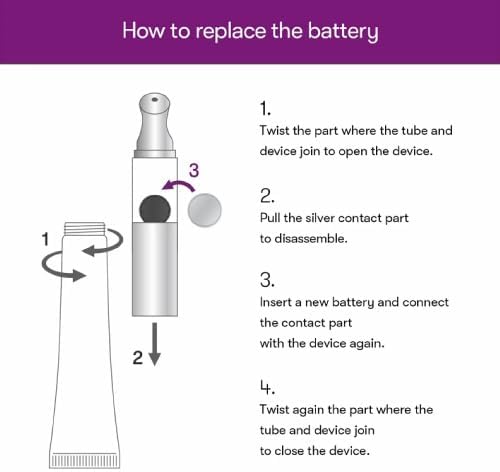 How to replace the battery

3

1

2

1.
Twist the part where the tube and device join to open the device.

2.
Pull the silver contact part to disassemble.

3.
Insert a new battery and connect the contact part with the device again.

4.
Twist again the part where the tube and device join to close the device.