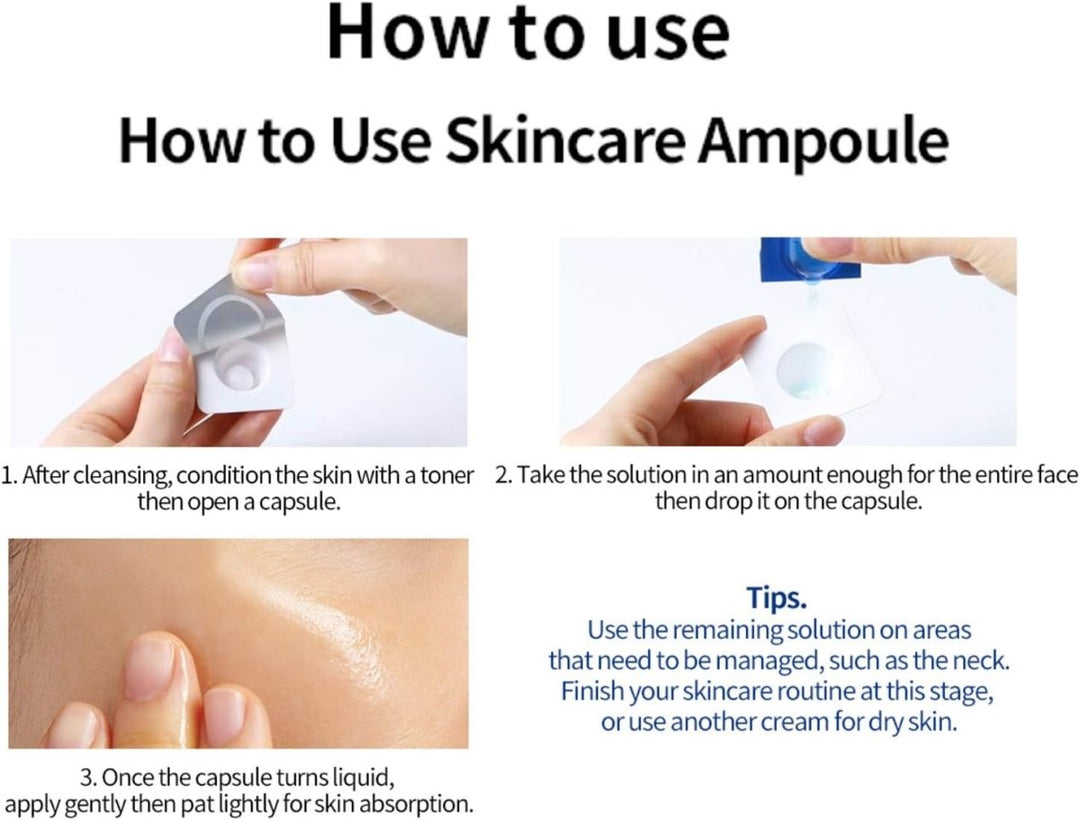 How to use

How to Use Skincare Ampoule

1. After cleansing, condition the skin with a toner then open a capsule.

2. Take the solution in an amount enough for the entire face then drop it on the capsule.

3. Once the capsule turns liquid, apply gently then pat lightly for skin absorption.

Tips.
Use the remaining solution on areas that need to be managed, such as the neck. Finish your skincare routine at this stage, or use another cream for dry skin.