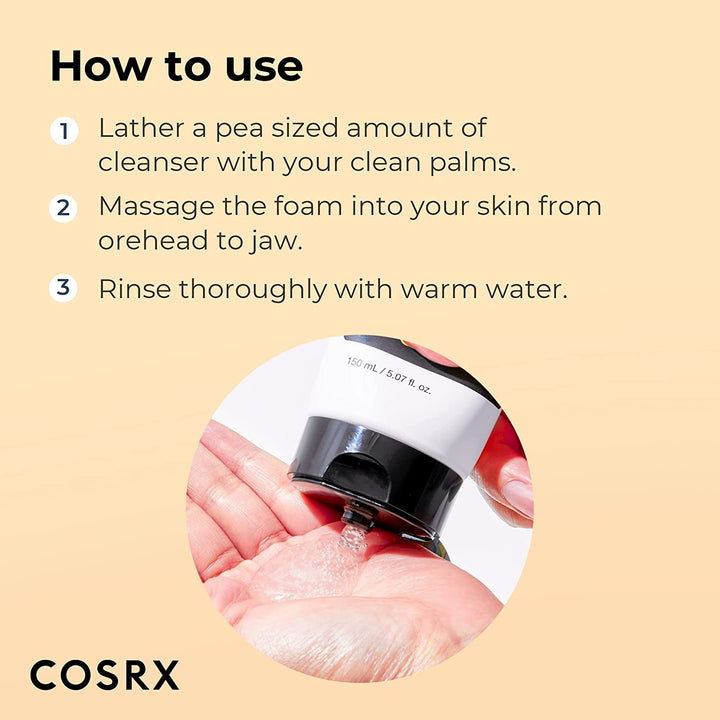 How to use

1 Lather a pea sized amount of cleanser with your clean palms.

2 Massage the foam into your skin from orehead to jaw.

3 Rinse thoroughly with warm water.

150 mL / 5.07 fl. oz.

COSRX