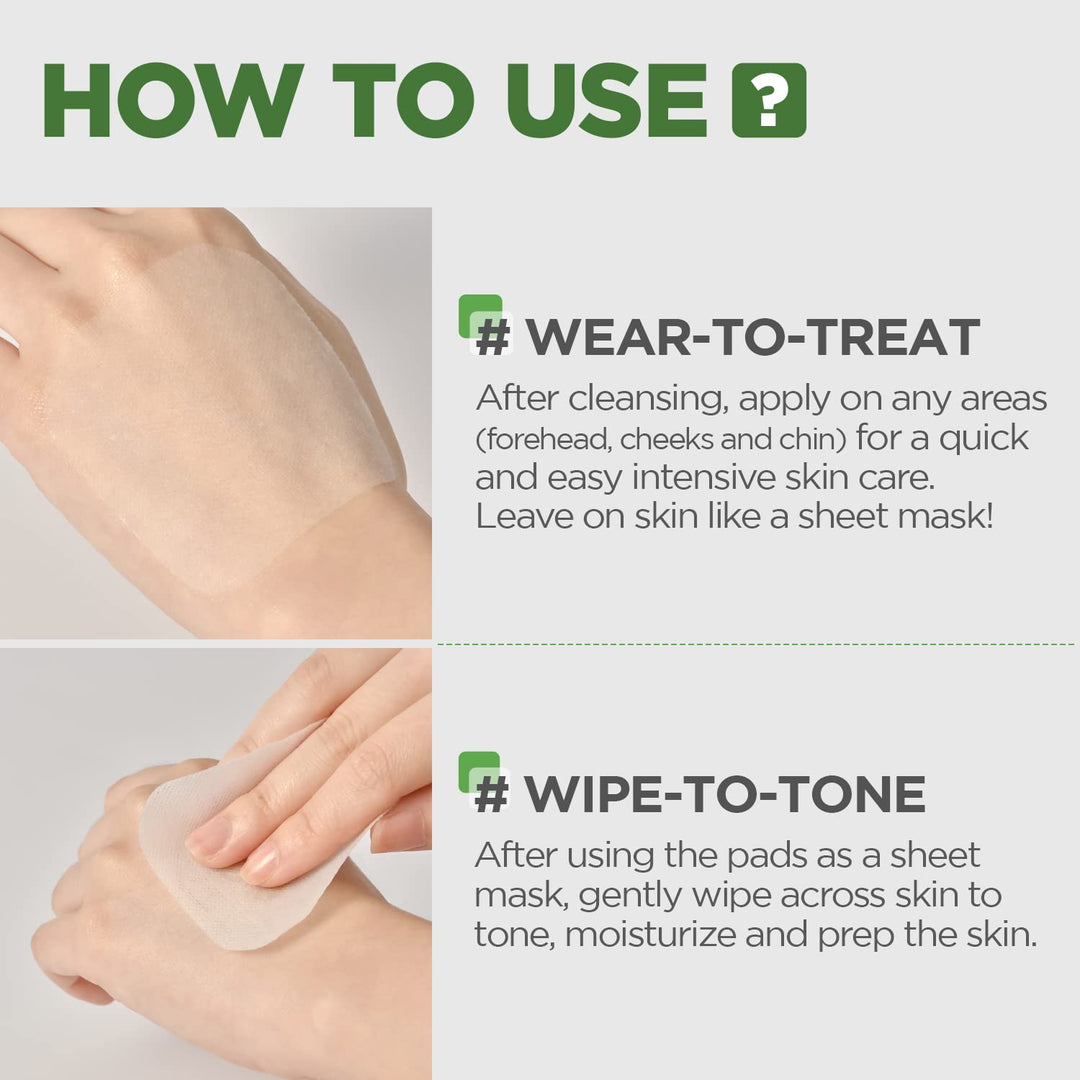 HOW TO USE ?

# WEAR-TO-TREAT

After cleansing, apply on any areas (forehead, cheeks and chin) for a quick and easy intensive skin care. Leave on skin like a sheet mask!

# WIPE-TO-TONE

After using the pads as a sheet mask, gently wipe across skin to tone, moisturize and prep the skin.