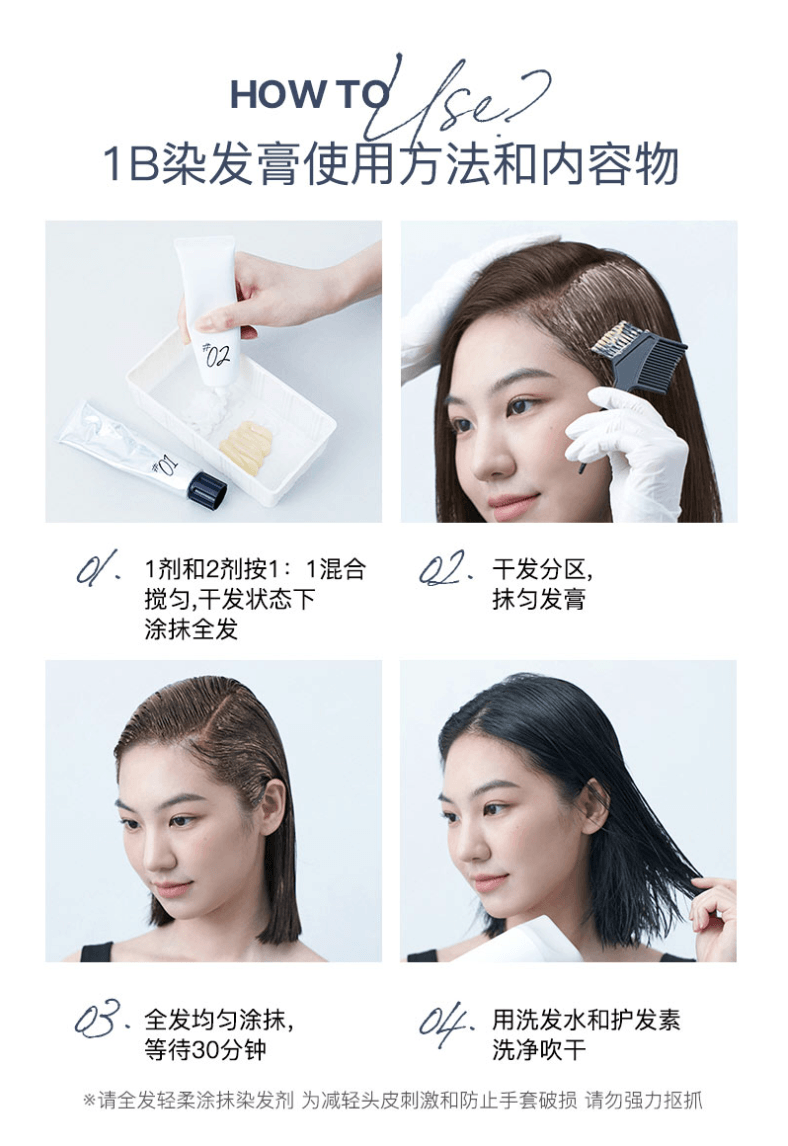 HOW TO Use?
1B染发膏使用方法和内容物

#02

#01

01、1剂和2剂按1：1混合搅匀,干发状态下涂抹全发

02、干发分区,抹匀发膏

03、全发均匀涂抹,等待30分钟

04、用洗发水和护发素洗净吹干

※请全发轻柔涂抹染发剂 为减轻头皮刺激和防止手套破损 请勿强力抠抓