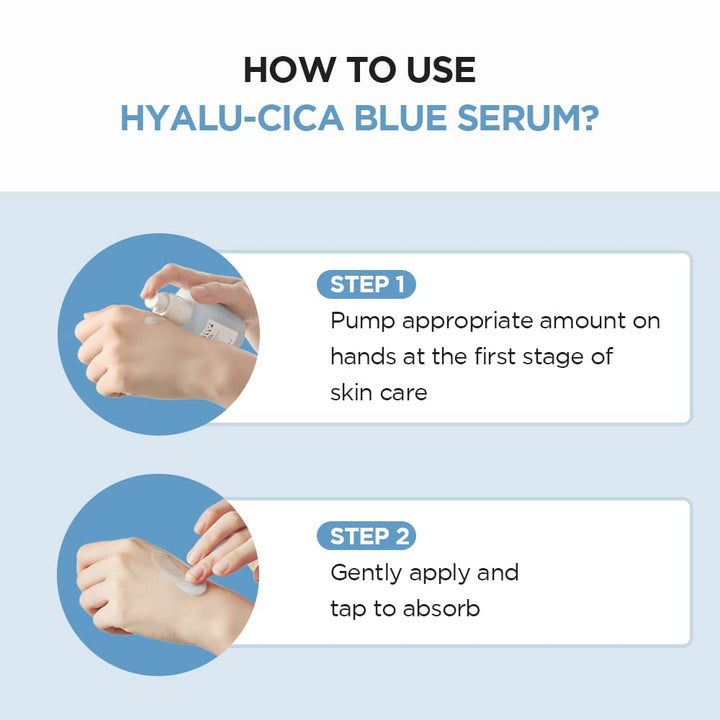 HOW TO USE
HYALU-CICA BLUE SERUM?

STEP 1
Pump appropriate amount on hands at the first stage of skin care

STEP 2
Gently apply and tap to absorb