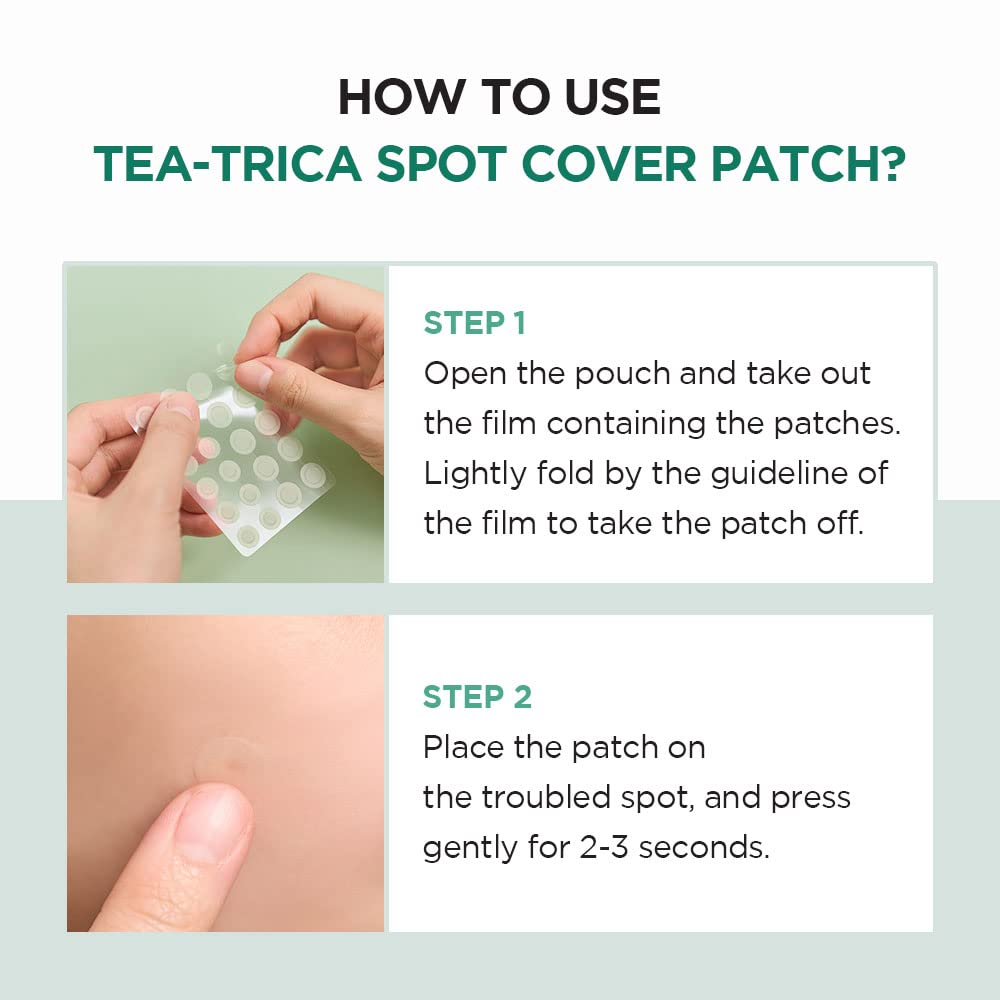 HOW TO USE
TEA-TRICA SPOT COVER PATCH?

STEP 1
Open the pouch and take out the film containing the patches. Lightly fold by the guideline of the film to take the patch off.

STEP 2
Place the patch on the troubled spot, and press gently for 2-3 seconds.