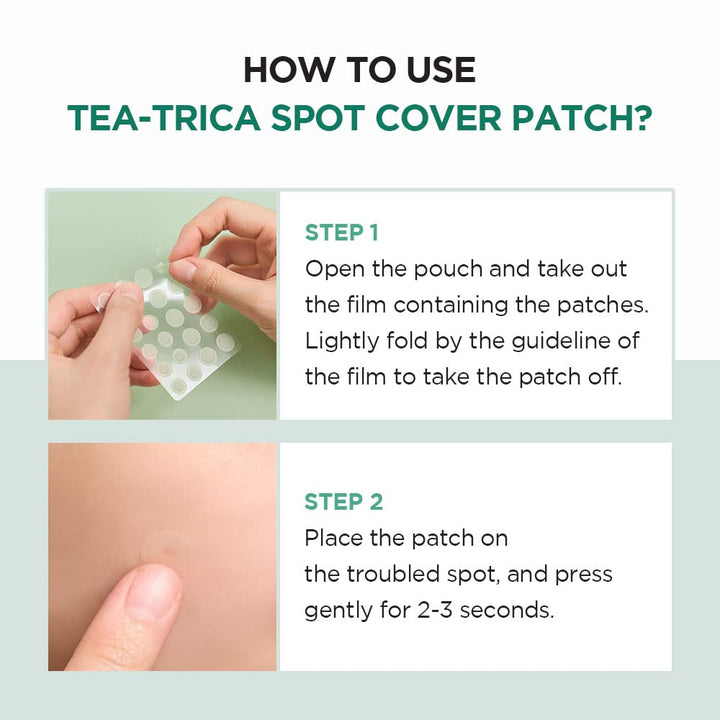 HOW TO USE
TEA-TRICA SPOT COVER PATCH?

STEP 1
Open the pouch and take out the film containing the patches. Lightly fold by the guideline of the film to take the patch off.

STEP 2
Place the patch on the troubled spot, and press gently for 2-3 seconds.