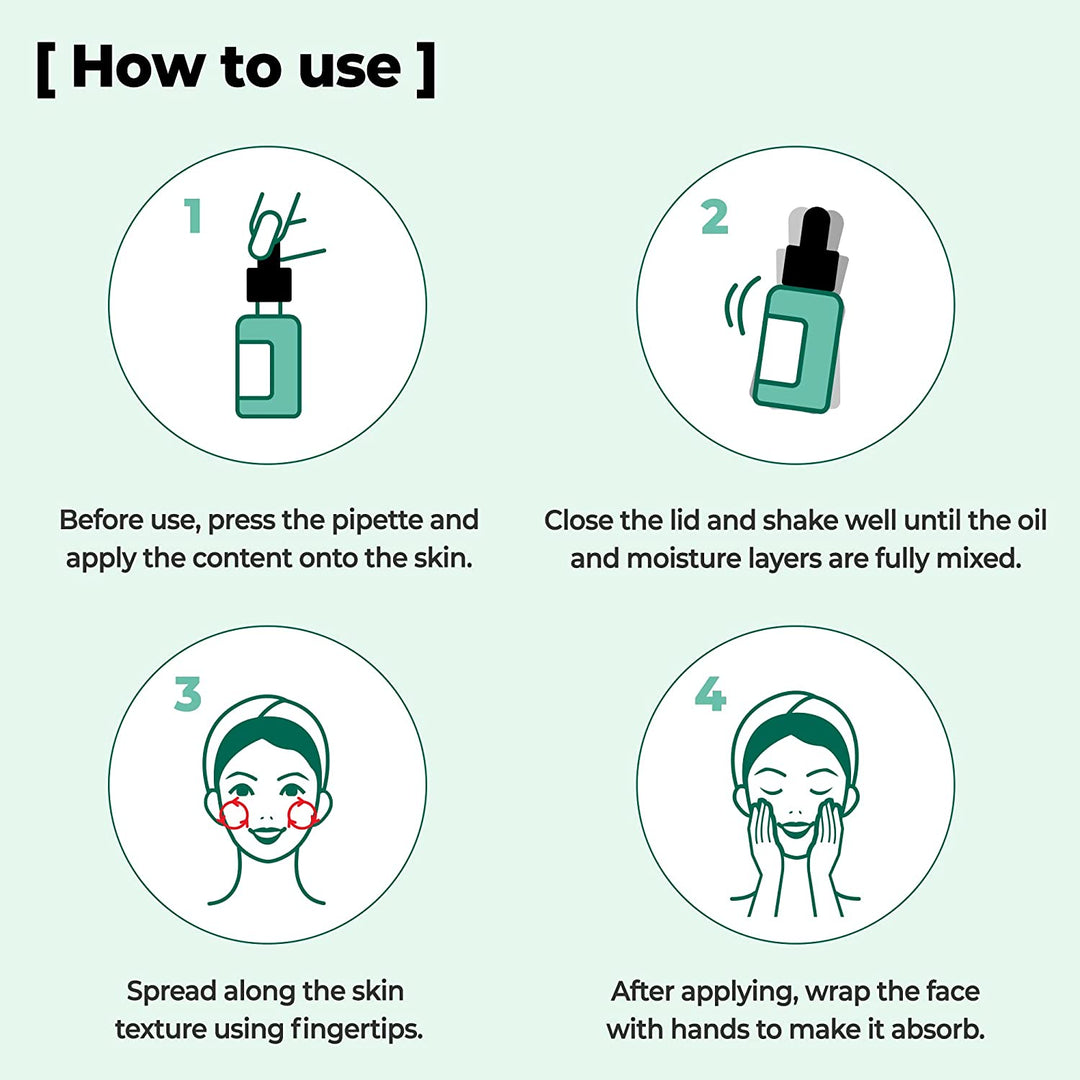 [ How to use ]

1

Before use, press the pipette and apply the content onto the skin.

2

Close the lid and shake well until the oil and moisture layers are fully mixed.

3

Spread along the skin texture using fingertips.

4

After applying, wrap the face with hands to make it absorb.